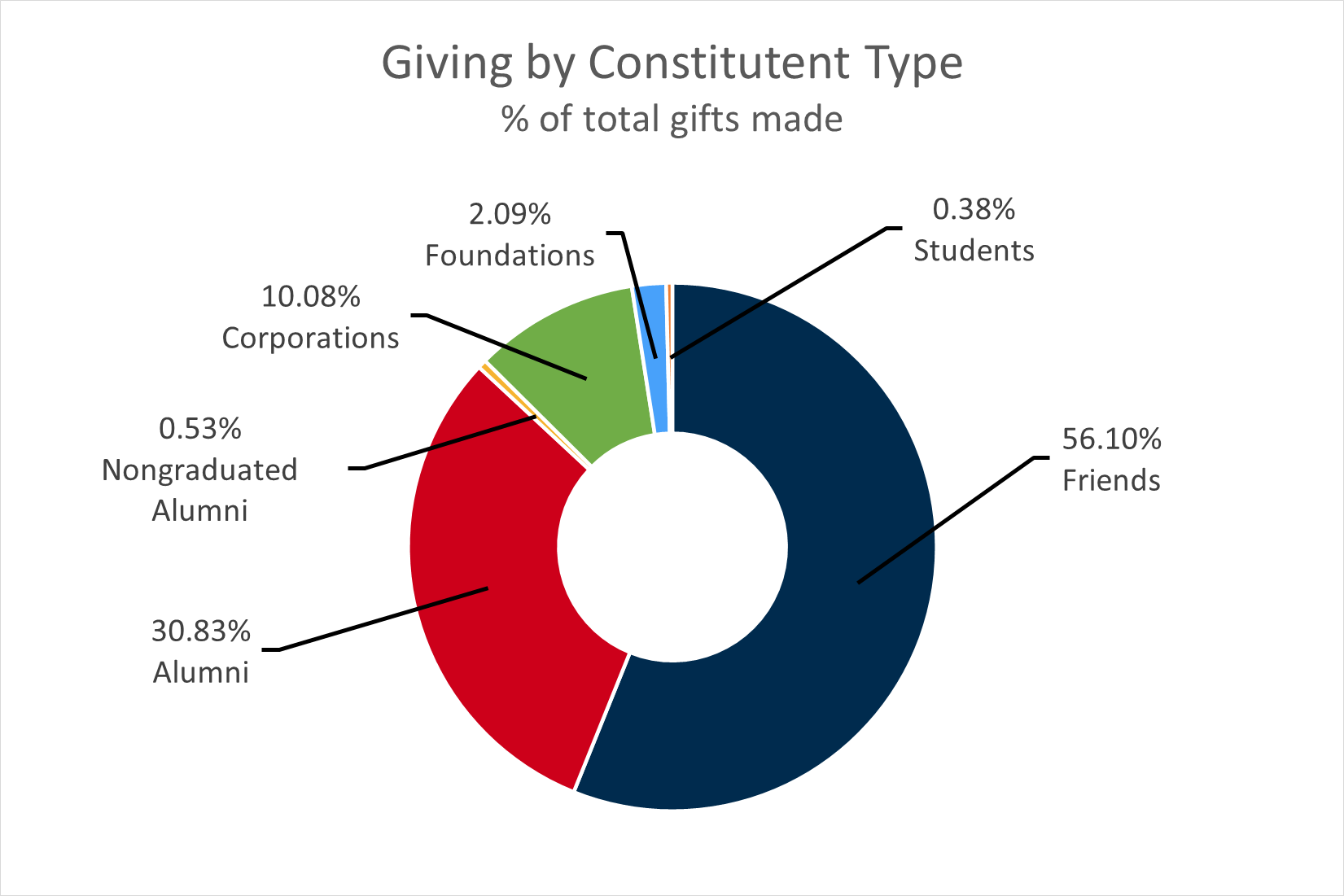 Giving by Constitutent Type
% of total gifts made

2.09%
Foundations

0.38%
Students

10.08%
Corporations

0.53%
Nongraduated Alumni

56.10%
Friends

30.83%
Alumni